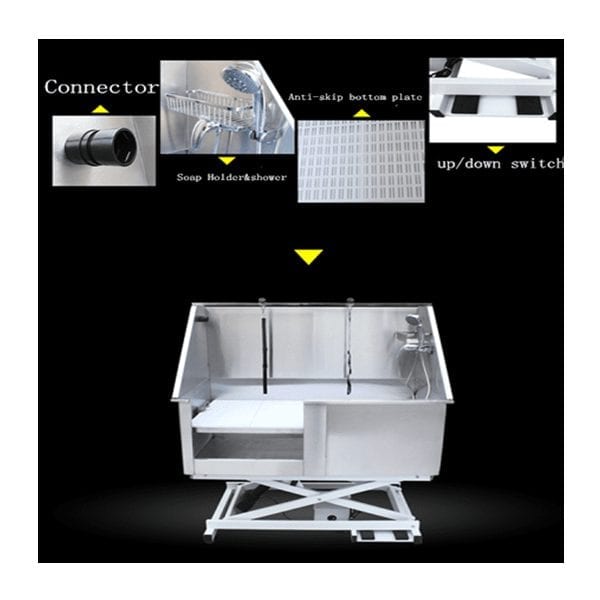 Connector

Soap Holder&shower

Anti-skip bottom plate

up/down switch